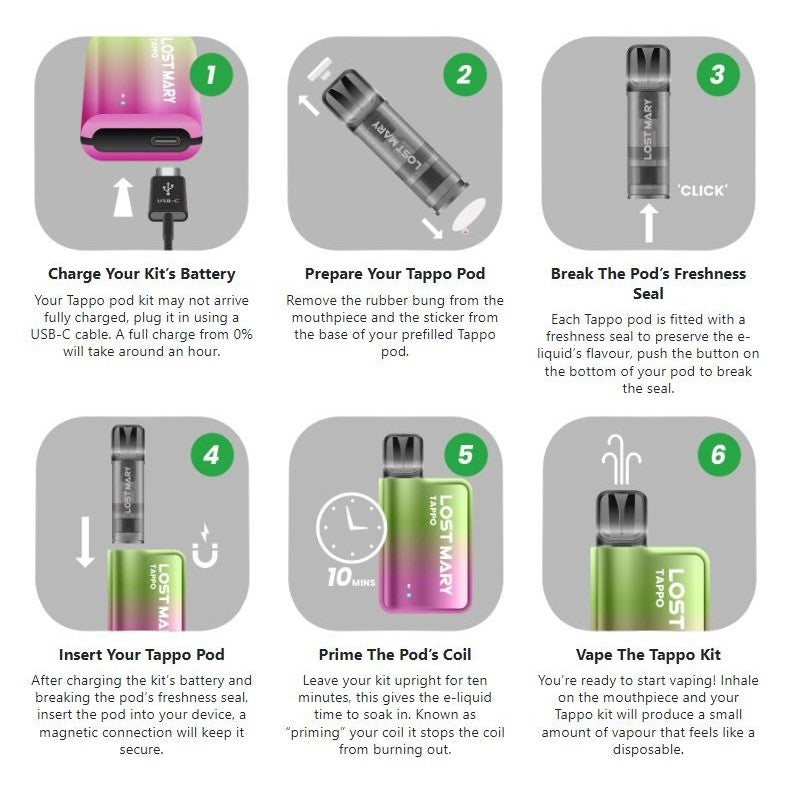 LOST MARY TAPPO

1

USB-C

Charge Your Kit's Battery

Your Tappo pod kit may not arrive fully charged, plug it in using a USB-C cable. A full charge from 0% will take around an hour.

2

LOST MARY

Prepare Your Tappo Pod

Remove the rubber bung from the mouthpiece and the sticker from the base of your prefilled Tappo pod.

3

LOST MARY

'CLICK'

Break The Pod's Freshness Seal

Each Tappo pod is fitted with a freshness seal to preserve the e-liquid's flavour, push the button on the bottom of your pod to break the seal.

4

LOST MARY

LOST MARY TAPPO

Insert Your Tappo Pod

After charging the kit's battery and breaking the pod's freshness seal, insert the pod into your device, a magnetic connection will keep it secure.

5

10 MINS

LOST MARY TAPPO

Prime The Pod's Coil

Leave your kit upright for ten minutes, this gives the e-liquid time to soak in. Known as "priming" your coil it stops the coil from burning out.

6

LOST TAPPO

Vape The Tappo Kit

You're ready to start vaping! Inhale on the mouthpiece and your Tappo kit will produce a small amount of vapour that feels like a disposable.